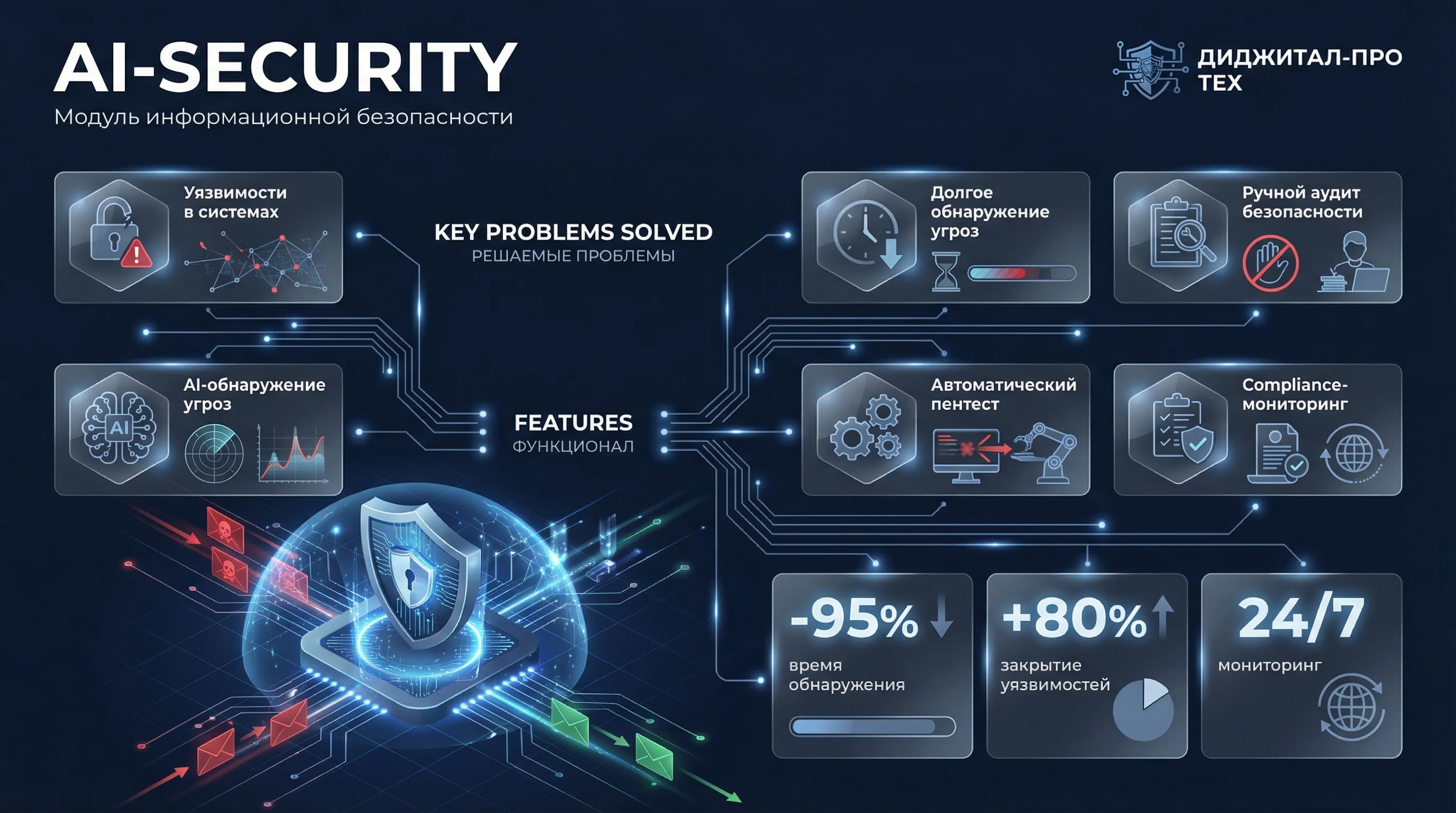 AI-SECURITY
Модуль информационной безопасности

ДИДЖИТАЛ-ПРО ТЕХ

Уязвимости в системах

KEY PROBLEMS SOLVED
РЕШАЕМЫЕ ПРОБЛЕМЫ

Долгое обнаружение угроз

Ручной аудит безопасности

AI-обнаружение угроз

AI

FEATURES
ФУНКЦИОНАЛ

Автоматический пентест

Compliance-мониторинг

-95%
время обнаружения

+80%
закрытие уязвимостей

24/7
мониторинг