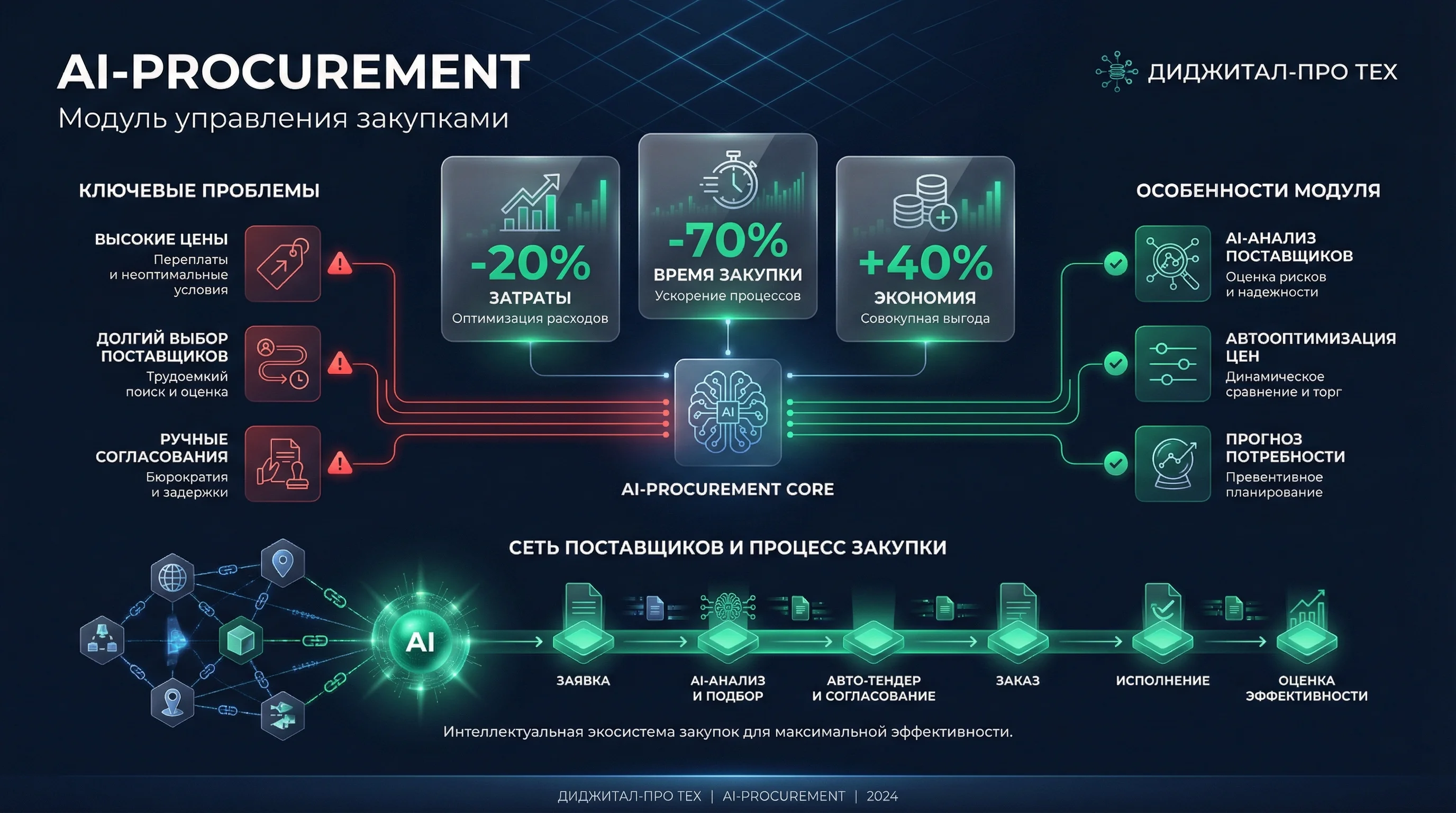 AI-PROCUREMENT
Модуль управления закупками

ДИДЖИТАЛ-ПРО ТЕХ

КЛЮЧЕВЫЕ ПРОБЛЕМЫ

ВЫСОКИЕ ЦЕНЫ
Переплаты и неоптимальные условия

ДОЛГИЙ ВЫБОР ПОСТАВЩИКОВ
Трудоемкий поиск и оценка

РУЧНЫЕ СОГЛАСОВАНИЯ
Бюрократия и задержки

-20%
ЗАТРАТЫ
Оптимизация расходов

-70%
ВРЕМЯ ЗАКУПКИ
Ускорение процессов

+40%
ЭКОНОМИЯ
Совокупная выгода

AI

AI-PROCUREMENT CORE

ОСОБЕННОСТИ МОДУЛЯ

AI-АНАЛИЗ ПОСТАВЩИКОВ
Оценка рисков и надежности

АВТООПТИМИЗАЦИЯ ЦЕН
Динамическое сравнение и торг

ПРОГНОЗ ПОТРЕБНОСТИ
Превентивное планирование

СЕТЬ ПОСТАВЩИКОВ И ПРОЦЕСС ЗАКУПКИ

AI

ЗАЯВКА
AI-АНАЛИЗ И ПОДБОР
АВТО-ТЕНДЕР И СОГЛАСОВАНИЕ
ЗАКАЗ
ИСПОЛНЕНИЕ
ОЦЕНКА ЭФФЕКТИВНОСТИ

Интеллектуальная экосистема закупок для максимальной эффективности.

ДИДЖИТАЛ-ПРО ТЕХ | AI-PROCUREMENT | 2024