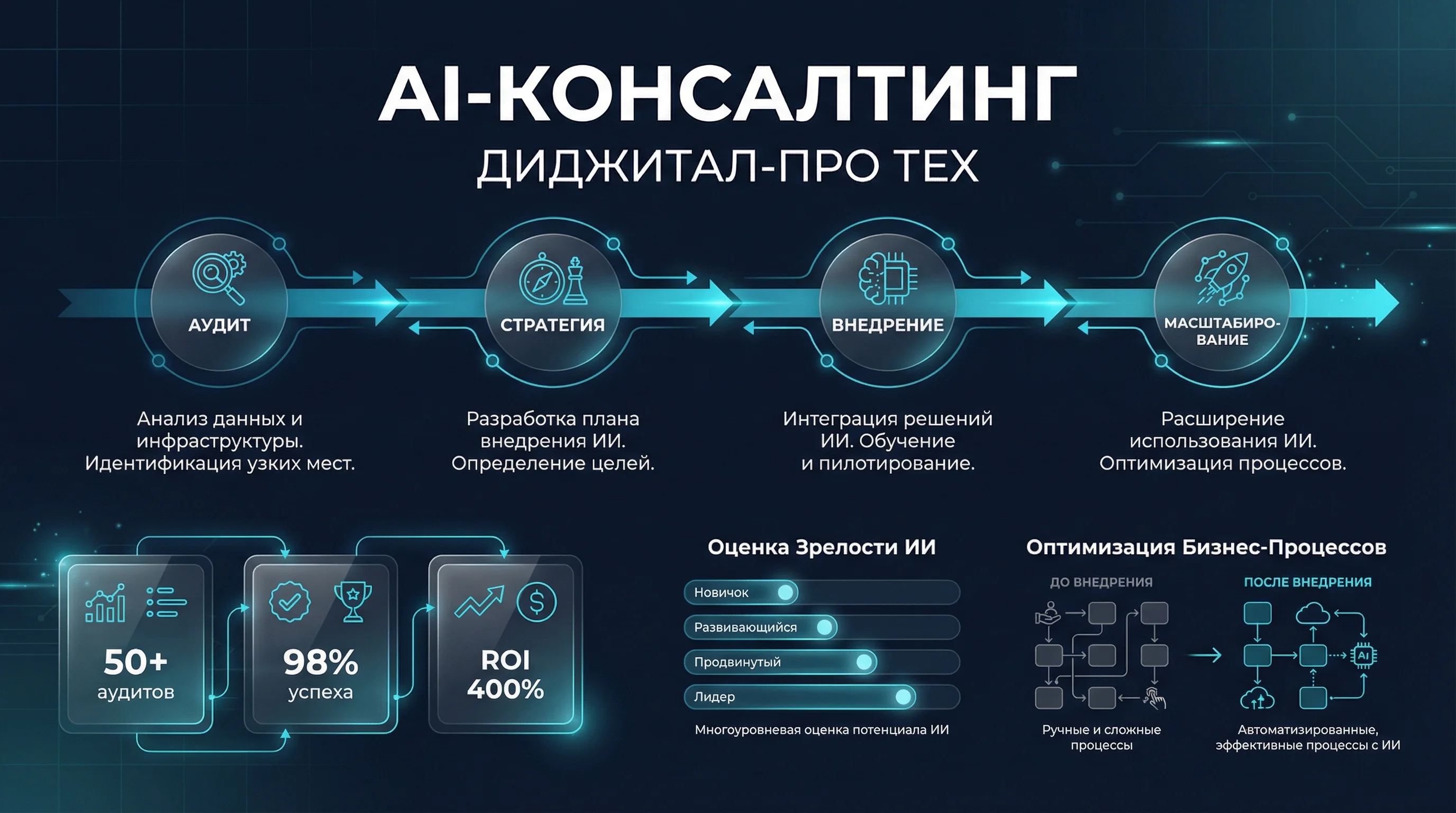 AI-КОНСАЛТИНГ
ДИДЖИТАЛ-ПРО ТЕХ

АУДИТ

СТРАТЕГИЯ

ВНЕДРЕНИЕ

МАСШТАБИРОВАНИЕ

Анализ данных и инфраструктуры. Идентификация узких мест.

Разработка плана внедрения ИИ. Определение целей.

Интеграция решений ИИ. Обучение и пилотирование.

Расширение использования ИИ. Оптимизация процессов.

50+
аудитов

98%
успеха

ROI
400%

Оценка Зрелости ИИ

Новичок

Развивающийся

Продвинутый

Лидер

Многоуровневая оценка потенциала ИИ

Оптимизация Бизнес-Процессов

ДО ВНЕДРЕНИЯ

ПОСЛЕ ВНЕДРЕНИЯ

AI

Ручные и сложные процессы

Автоматизированные, эффективные процессы с ИИ