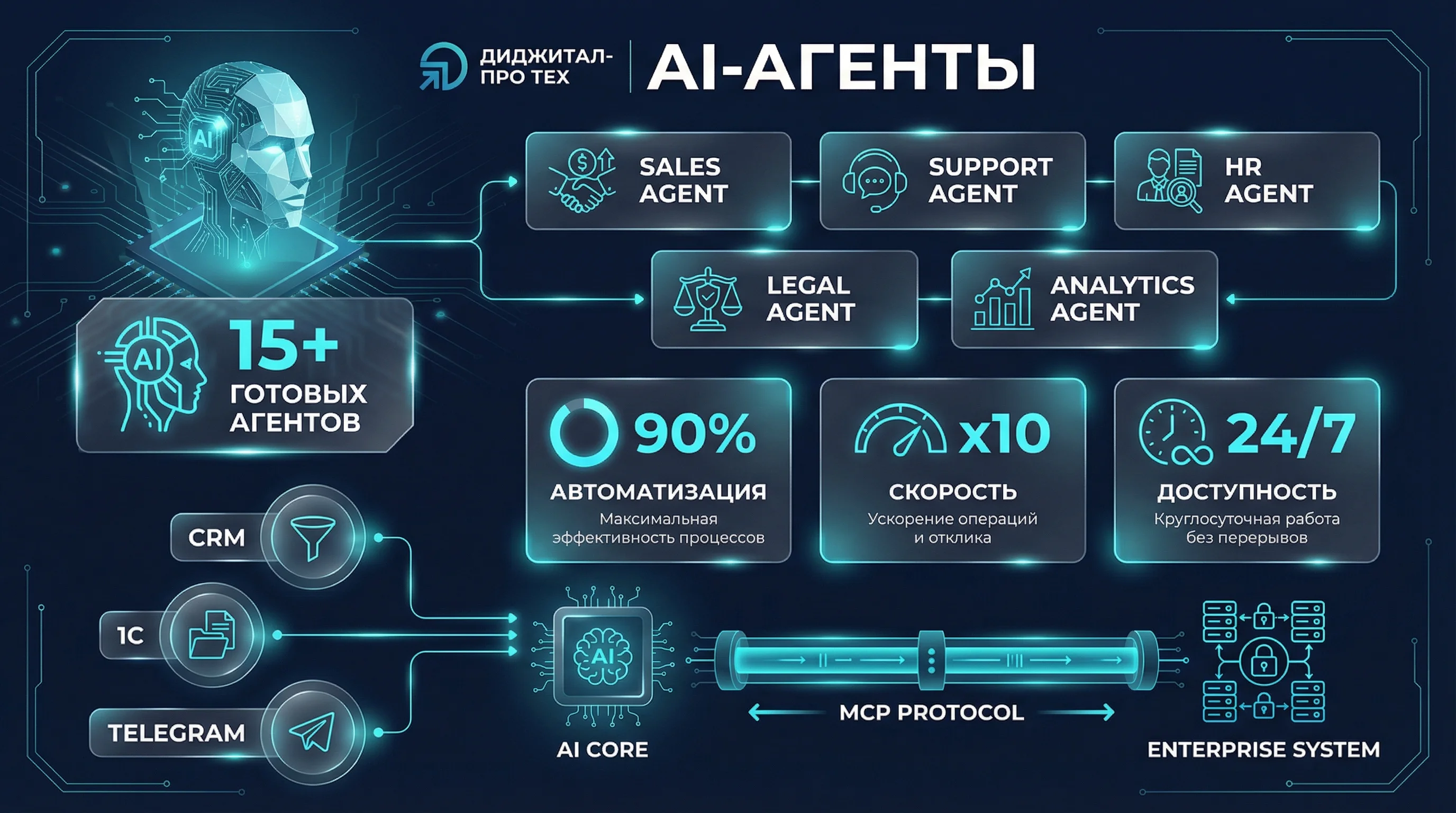 ДИДЖИТАЛ-ПРО ТЕХ

AI-АГЕНТЫ

AI

SALES AGENT

SUPPORT AGENT

HR AGENT

LEGAL AGENT

ANALYTICS AGENT

AI

15+ ГОТОВЫХ АГЕНТОВ

90%
АВТОМАТИЗАЦИЯ
Максимальная эффективность процессов

x10
СКОРОСТЬ
Ускорение операций и отклика

24/7
ДОСТУПНОСТЬ
Круглосуточная работа без перерывов

CRM

1C

TELEGRAM

AI

AI CORE

MCP PROTOCOL

ENTERPRISE SYSTEM